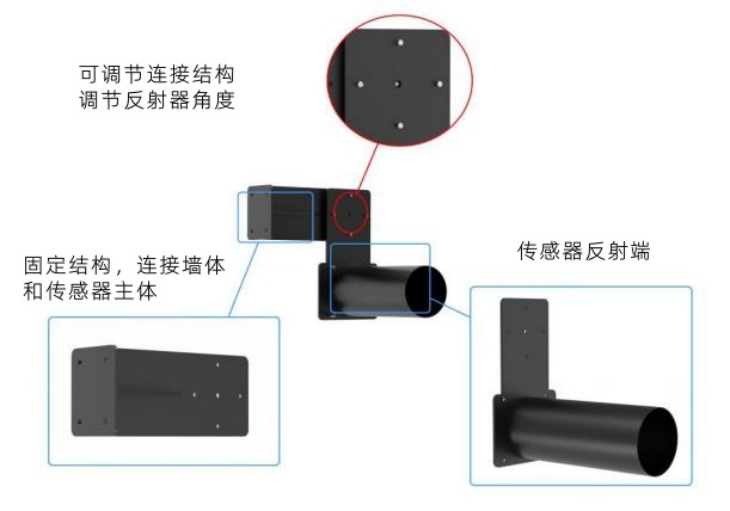 可调节连接结构
调节反射器角度

固定结构，连接墙体
和传感器主体

传感器反射端